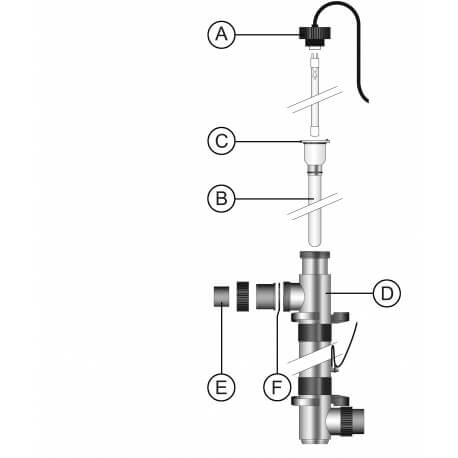 A
C
B
D
E
F