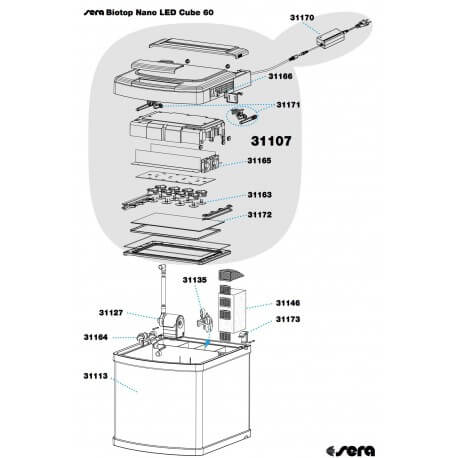 sera Biotop Nano LED Cube 60

31170

31166

31171

31107

31165

31163

31172

31135

31146

31127

31173

31164

31113

sera