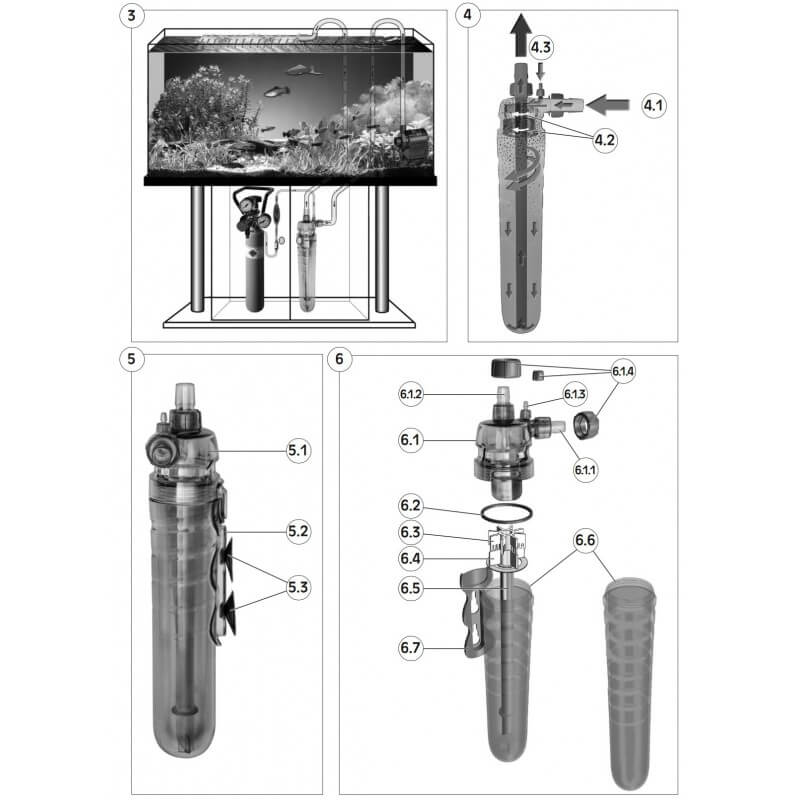 3

4

4.3

4.1

4.2

5

5.1

5.2

5.3

6

6.1.4

6.1.2

6.1.3

6.1

6.1.1

6.2

6.3

6.4

6.5

6.6

6.7