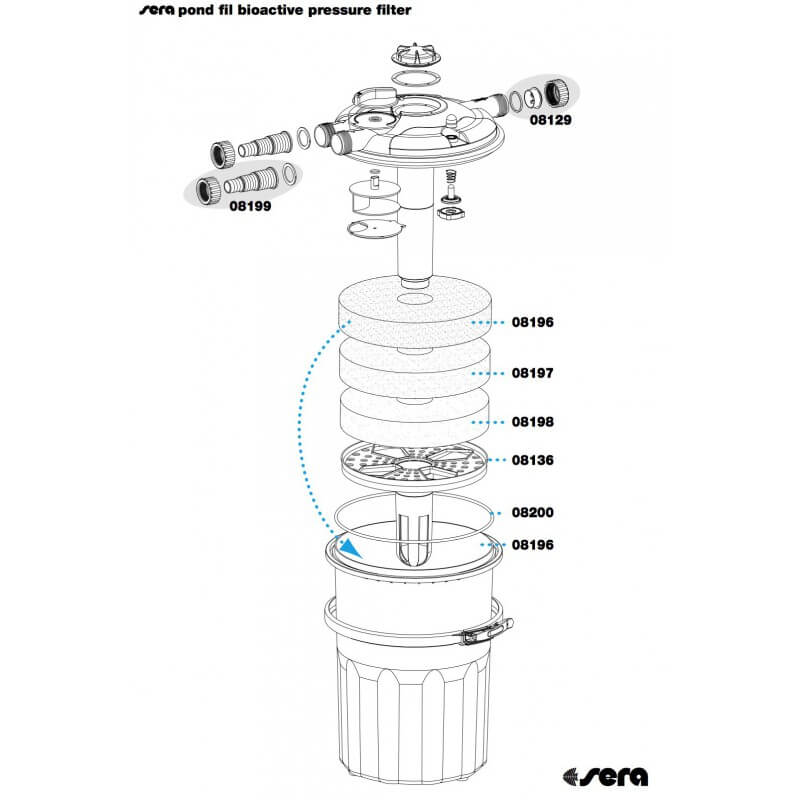 sera pond fil bioactive pressure filter

08129

08199

08196

08197

08198

08136

08200

08196

sera