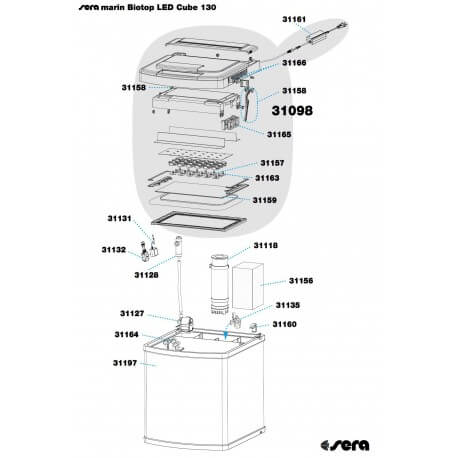 sera marin Biotop LED Cube 130

31161

31166

31158

31158

31098

31165

31157

31163

31159

31131

31132

31128

31118

31156

31135

31127

31160

31164

31197

sera