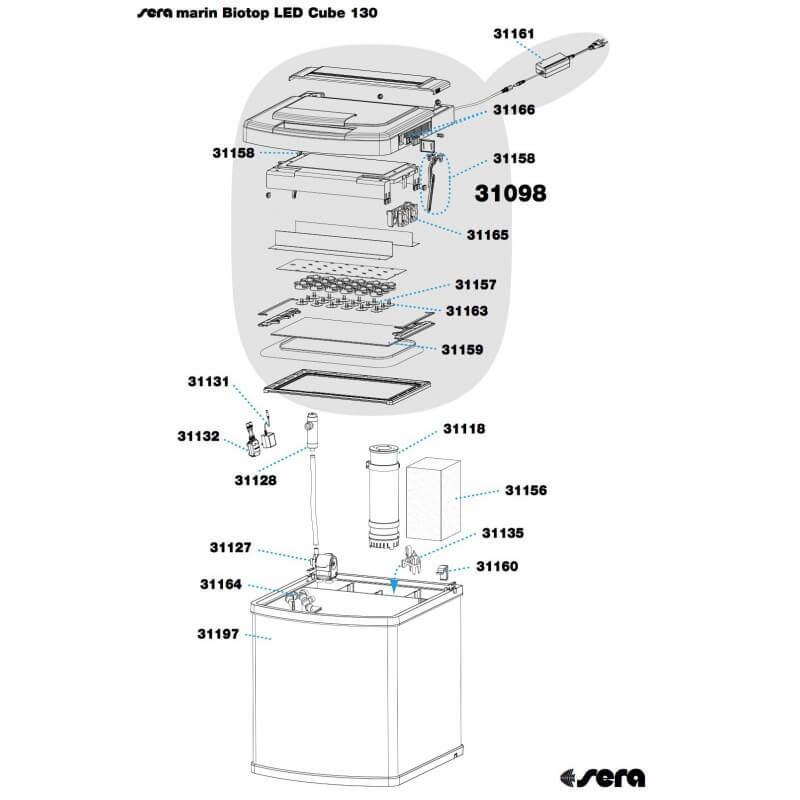 sera marin Biotop LED Cube 130

31161

31166

31158

31158

31098

31165

31157

31163

31159

31131

31132

31128

31118

31156

31135

31127

31160

31164

31197

sera