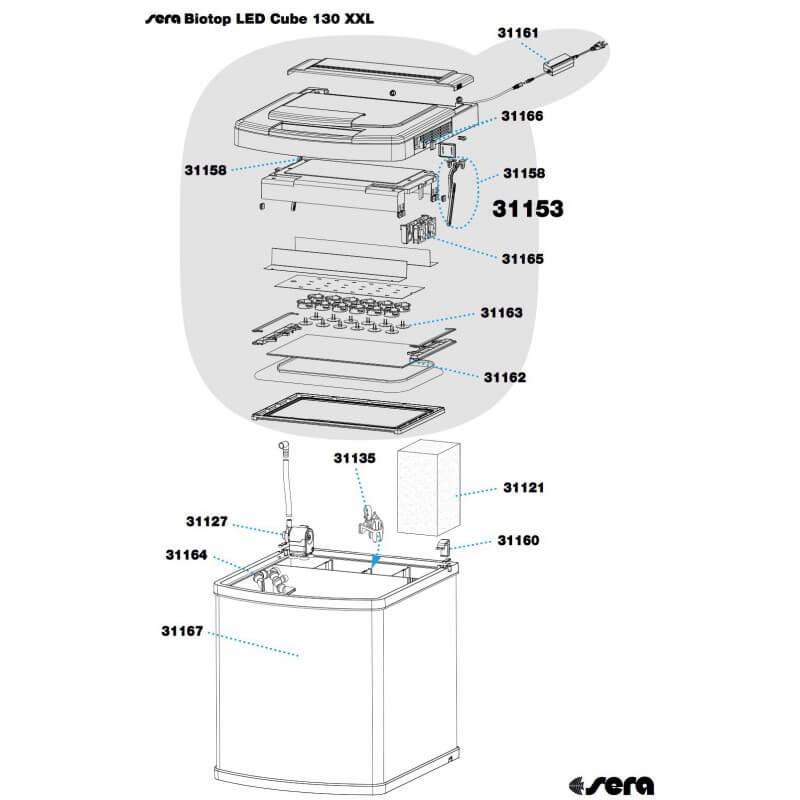 sera Biotop LED Cube 130 XXL

31161

31166

31158

31158

31153

31165

31163

31162

31135

31121

31127

31160

31164

31167

sera