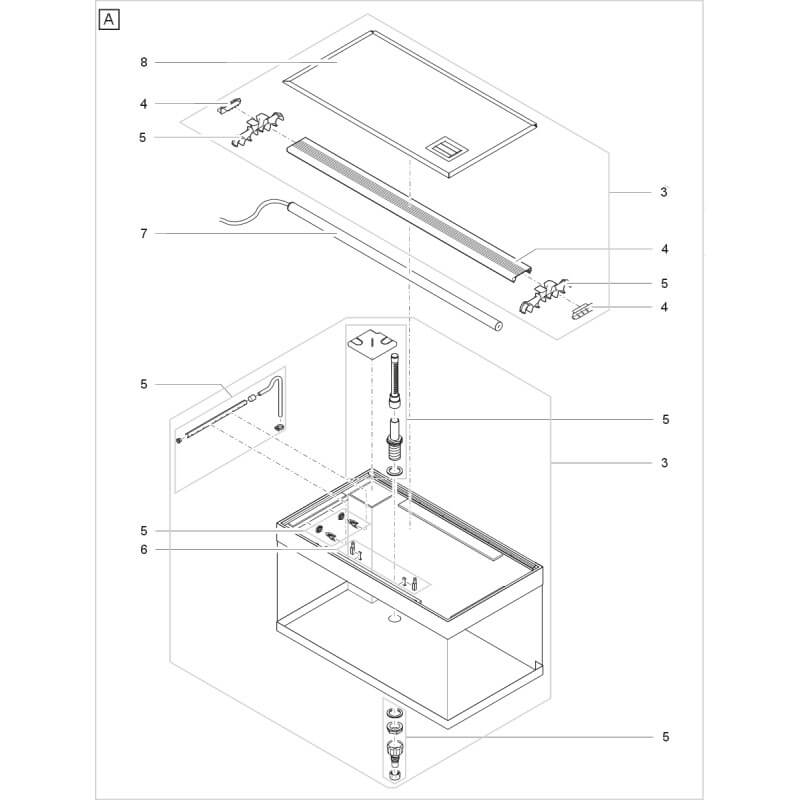 A

8
4
5
3
7
4
5
4
5
5
3
5
6
5