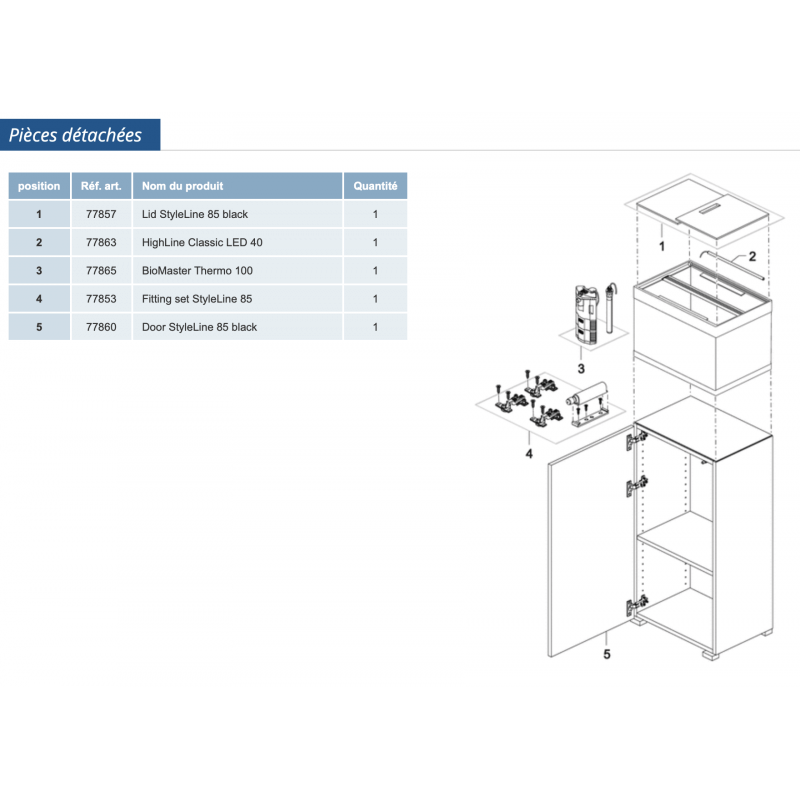 Pièces détachées

| position | Réf. art. | Nom du produit | Quantité |
|---|---|---|---|
| 1 | 77857 | Lid StyleLine 85 black | 1 |
| 2 | 77863 | HighLine Classic LED 40 | 1 |
| 3 | 77865 | BioMaster Thermo 100 | 1 |
| 4 | 77853 | Fitting set StyleLine 85 | 1 |
| 5 | 77860 | Door StyleLine 85 black | 1 |

1
2
3
4
5