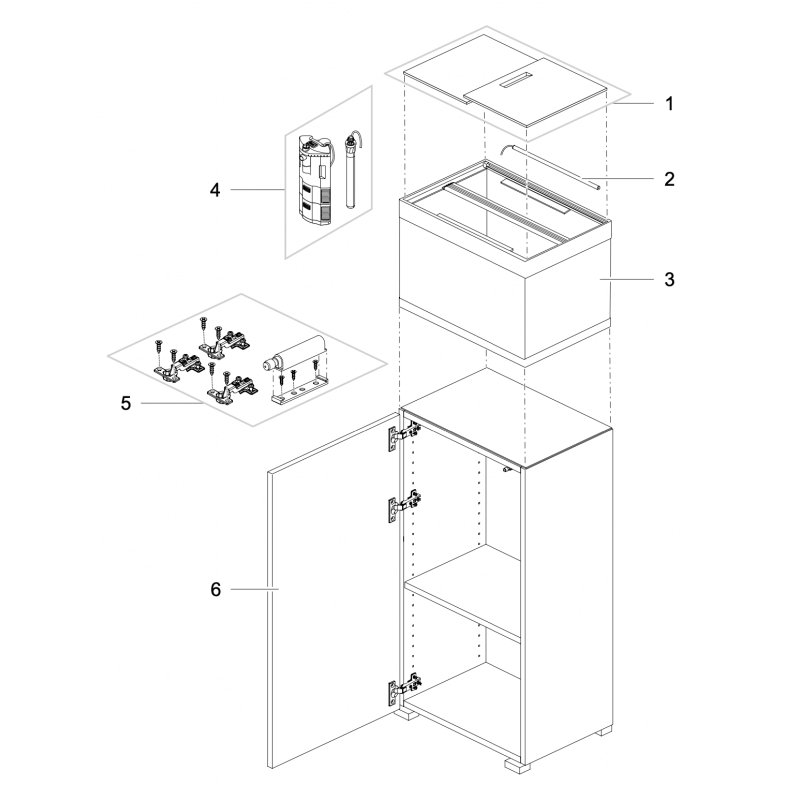 1
2
4
3
5
6