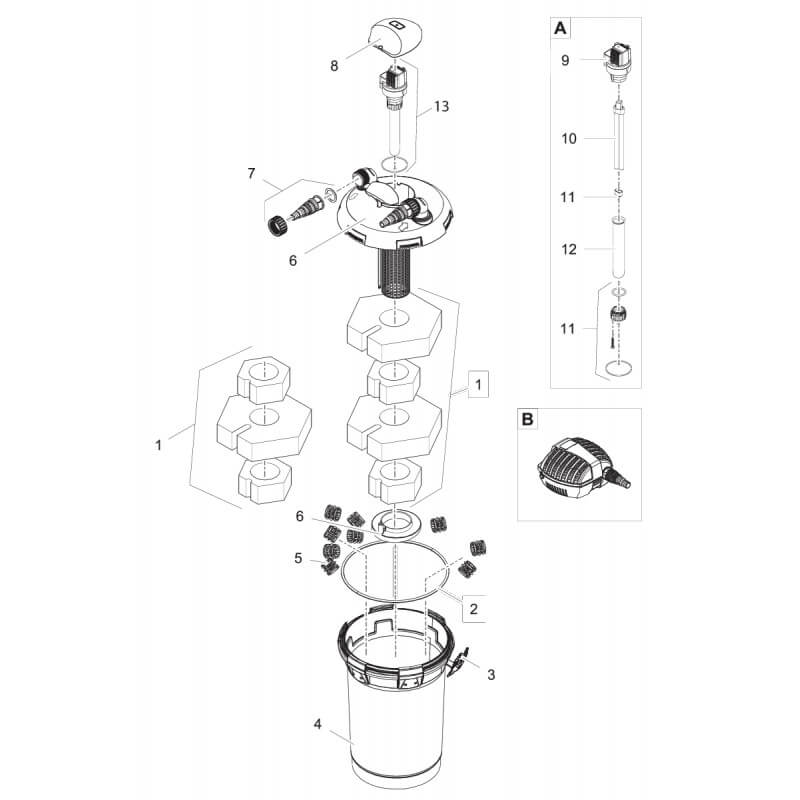 8
13
7
6
1
1
6
5
2
3
4
A
9
10
11
12
11
B