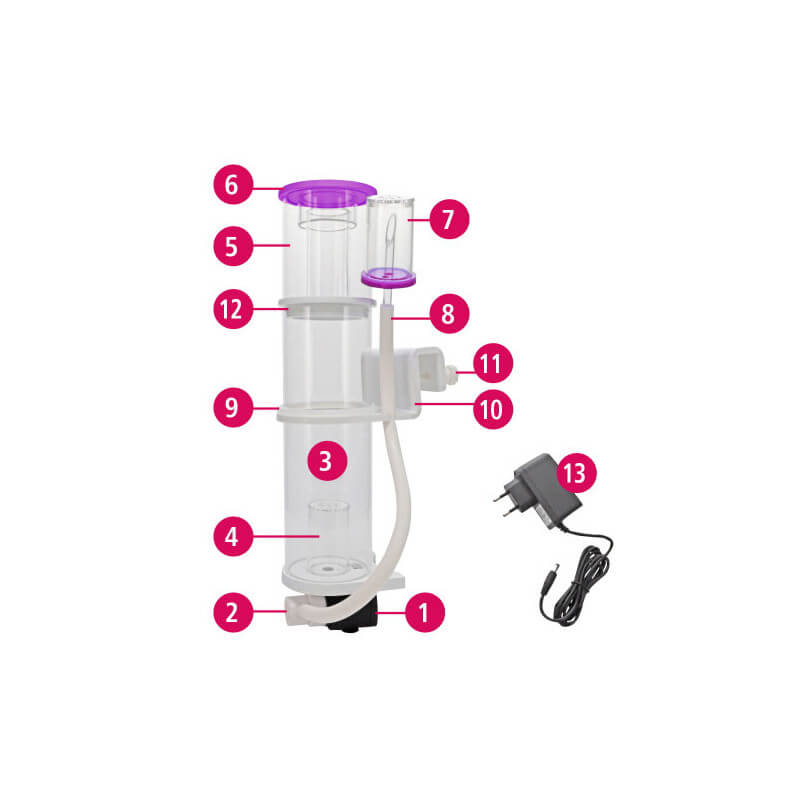 6
7
5
12
8
11
9
10
3
13
4
2
1