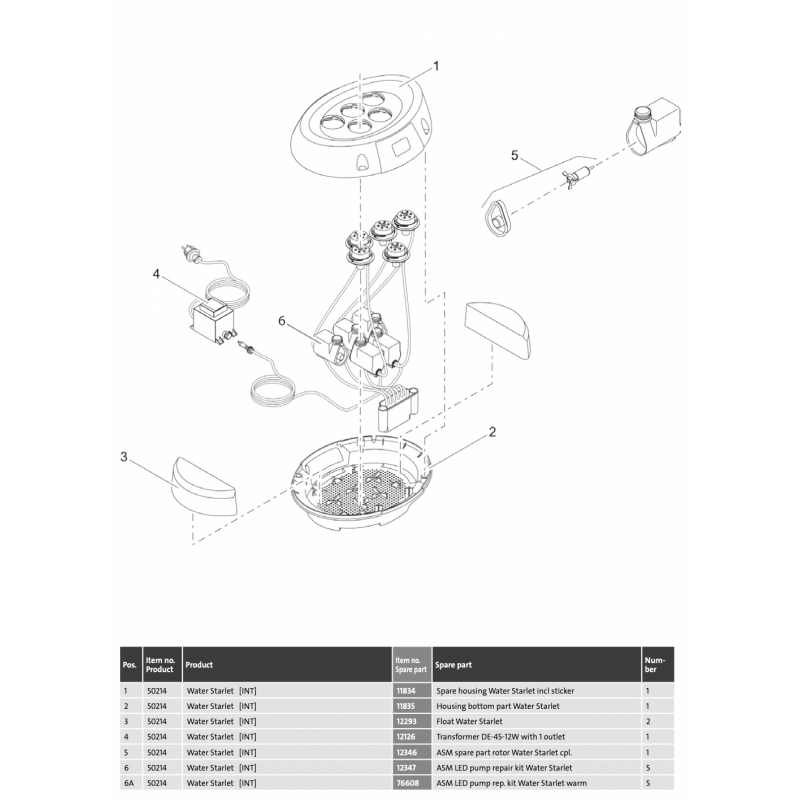 1

5

4

6

2

3

| Pos. | Item no. Product | Product | Item no. Spare part | Spare part | Number |
|---|---|---|---|---|---|
| 1 | 50214 | Water Starlet [INT] | 11834 | Spare housing Water Starlet incl sticker | 1 |
| 2 | 50214 | Water Starlet [INT] | 11835 | Housing bottom part Water Starlet | 1 |
| 3 | 50214 | Water Starlet [INT] | 12293 | Float Water Starlet | 2 |
| 4 | 50214 | Water Starlet [INT] | 12126 | Transformer DE-45-12W with 1 outlet | 1 |
| 5 | 50214 | Water Starlet [INT] | 12346 | ASM spare part rotor Water Starlet cpl. | 1 |
| 6 | 50214 | Water Starlet [INT] | 12347 | ASM LED pump repair kit Water Starlet | 5 |
| 6A | 50214 | Water Starlet [INT] | 76608 | ASM LED pump rep. kit Water Starlet warm | 5 |