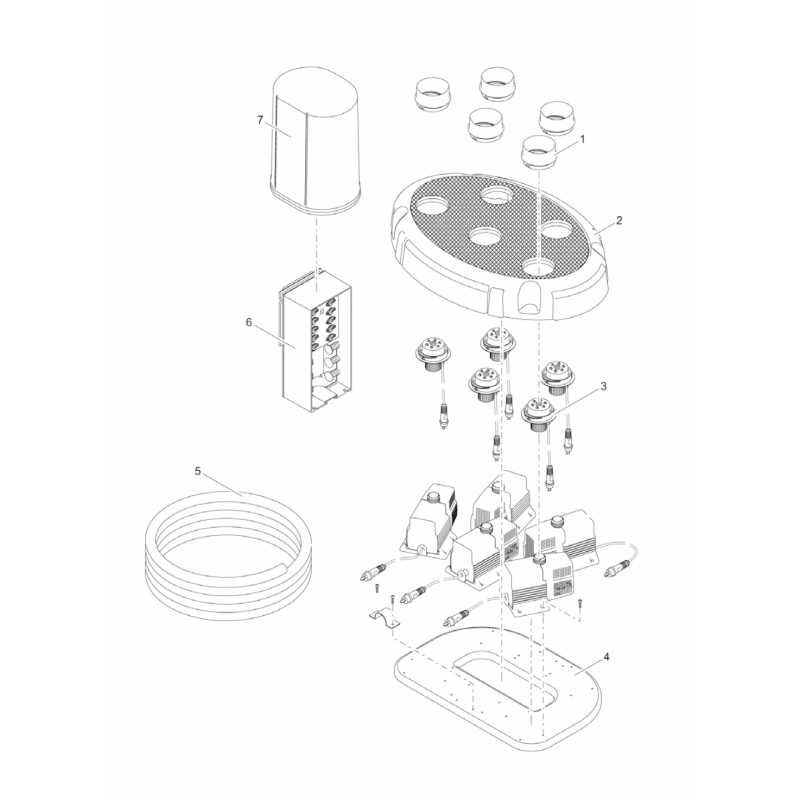 7
1
2
6
3
5
4