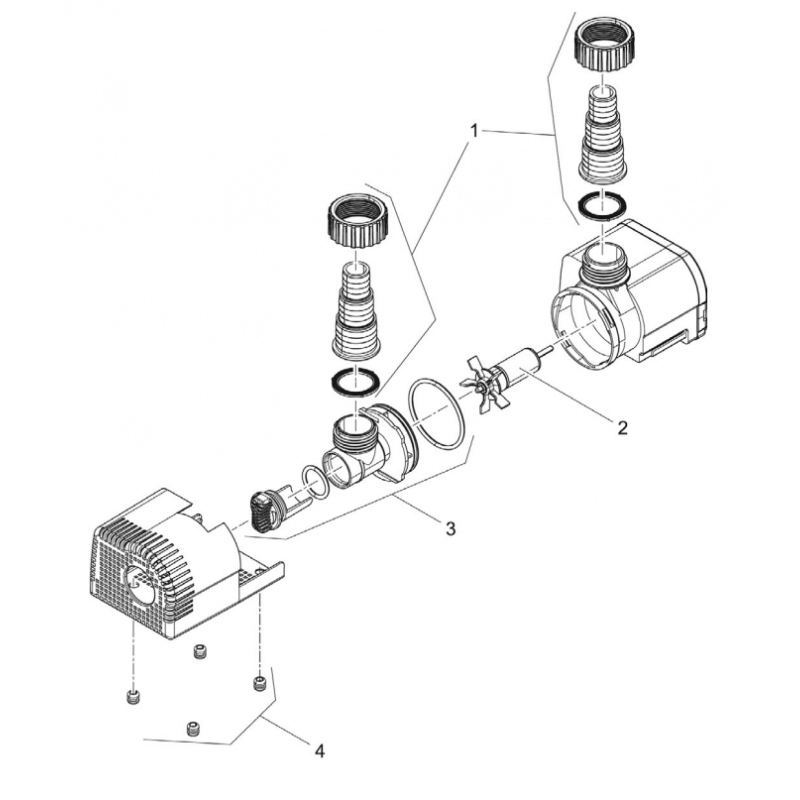 1
2
3
4