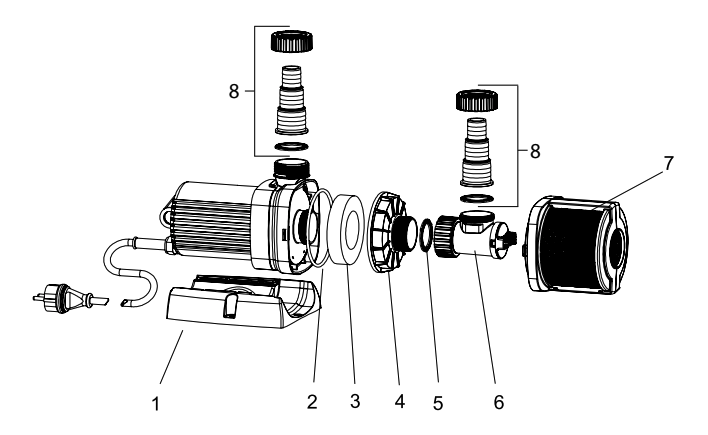 8
8
7
1
2
3
4
5
6