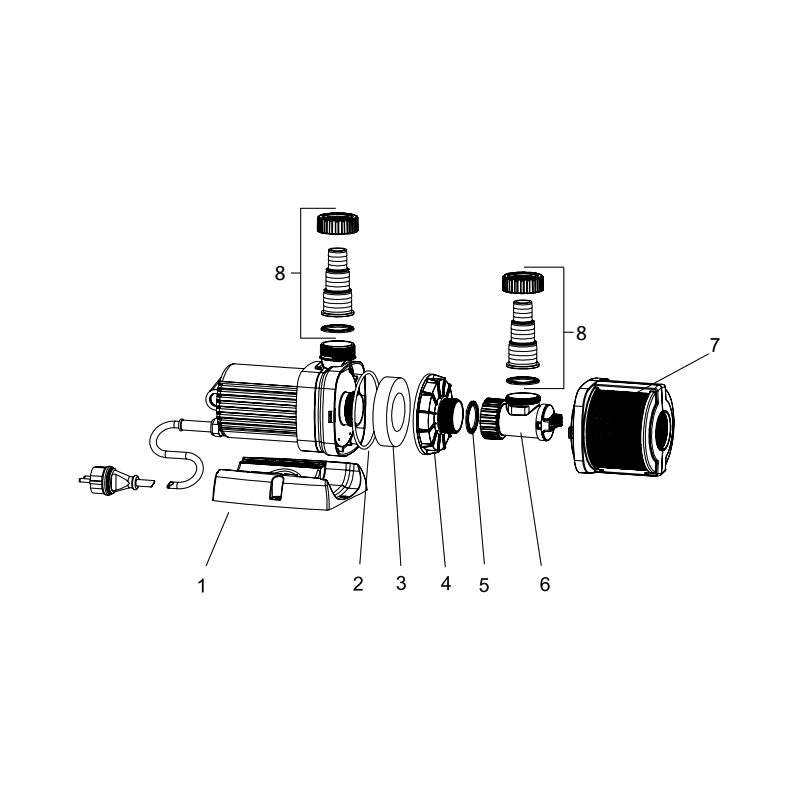 8
8
7
1
2
3
4
5
6