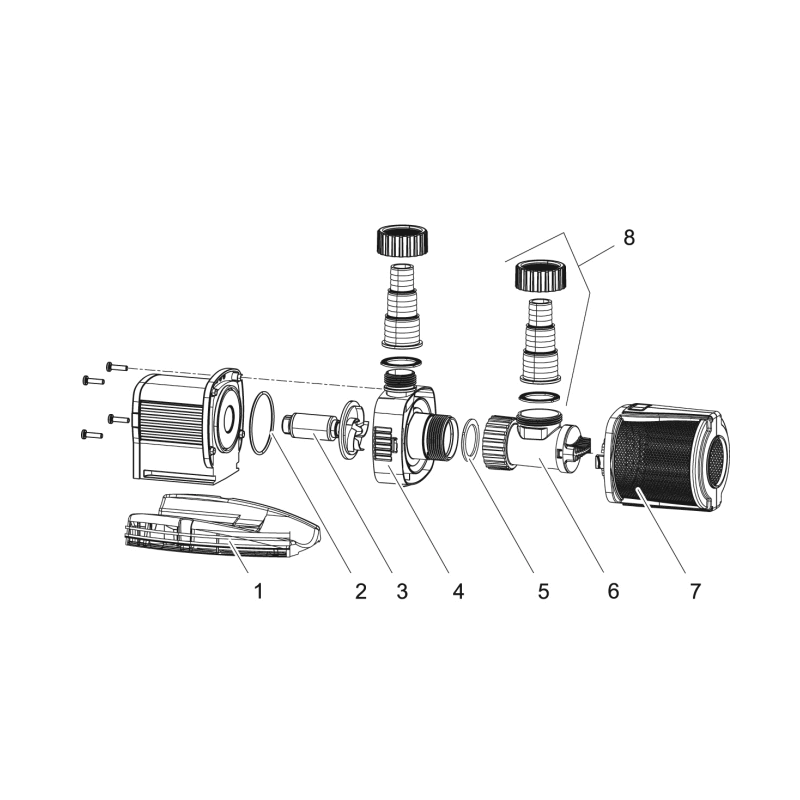 8
1
2
3
4
5
6
7