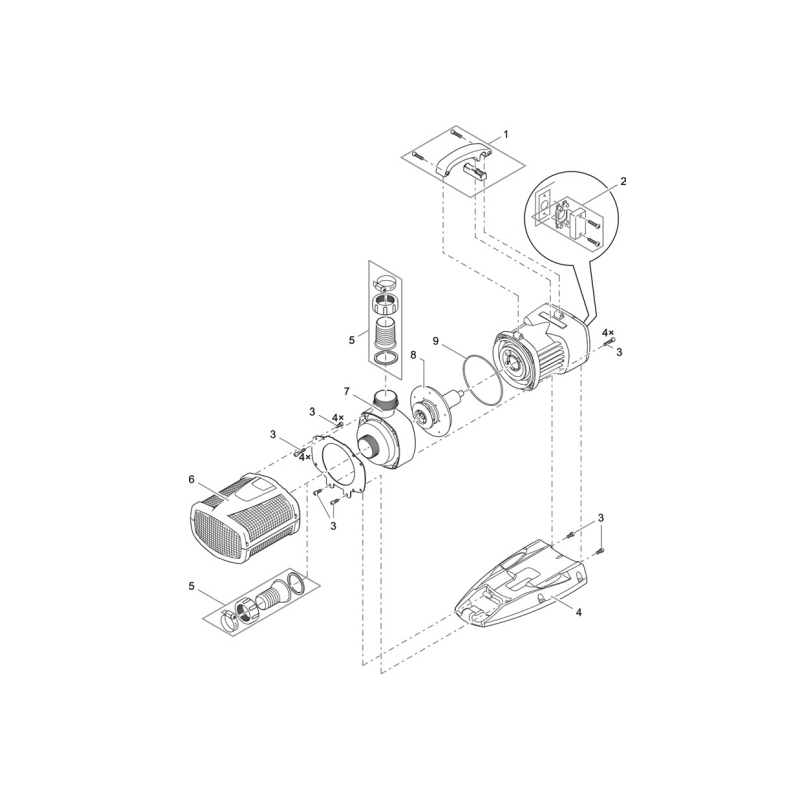 1
2
4×
3
5
9
8
7
3
4×
3
4×
6
3
3
5
4