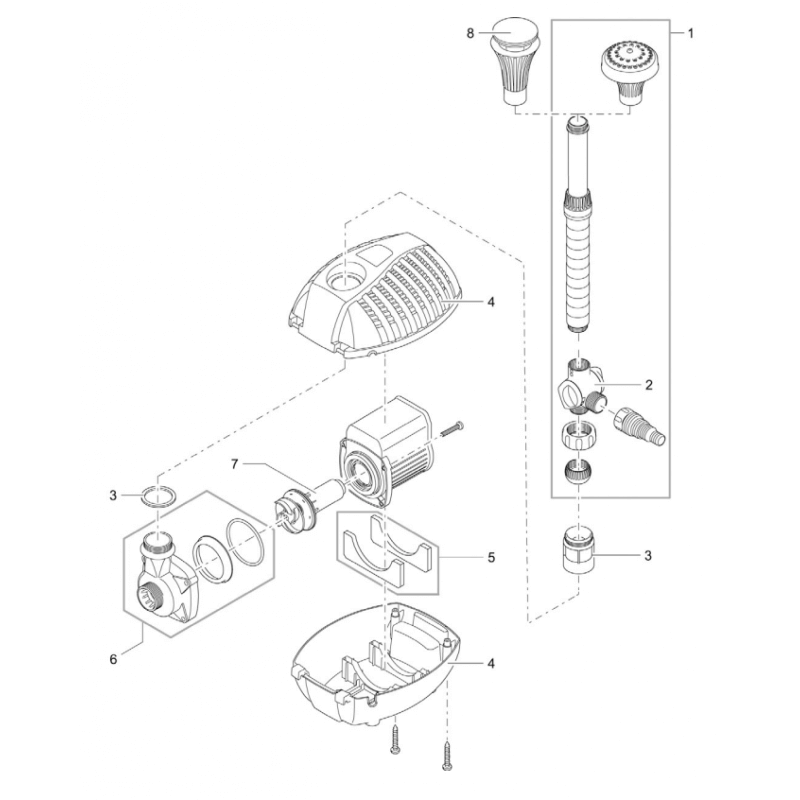 8
1
4
2
7
3
5
3
6
4