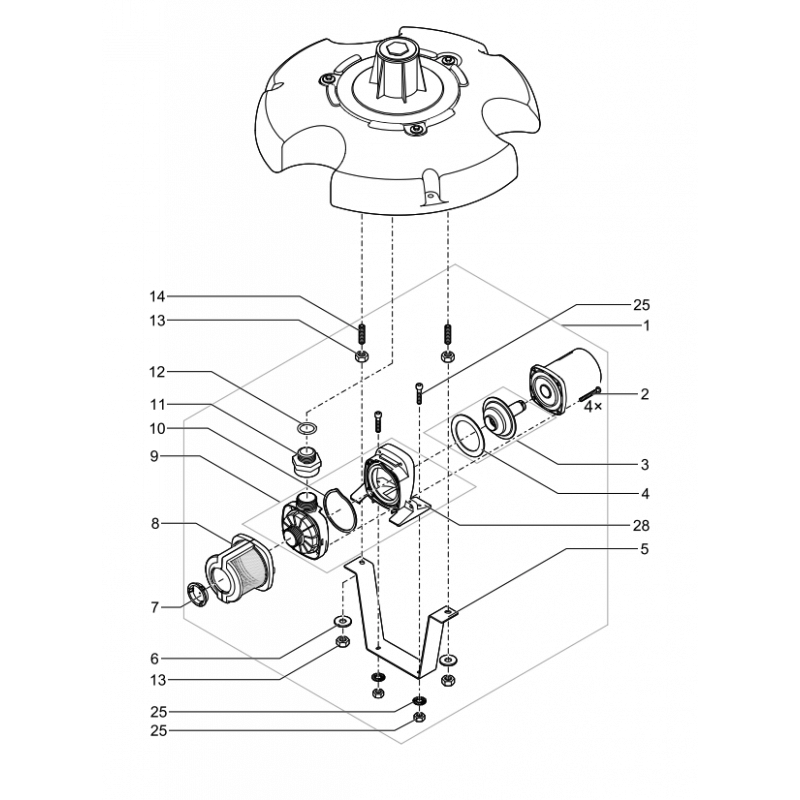 14
13
12
11
10
9
8
7
6
13
25
25
25
1
2
4×
3
4
28
5