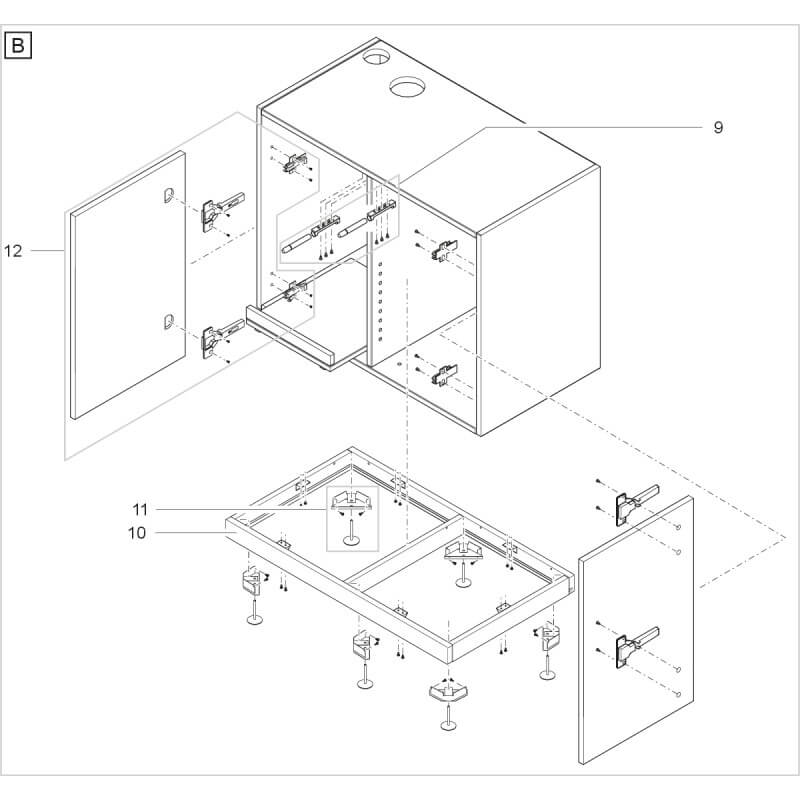 B

9

12

11

10