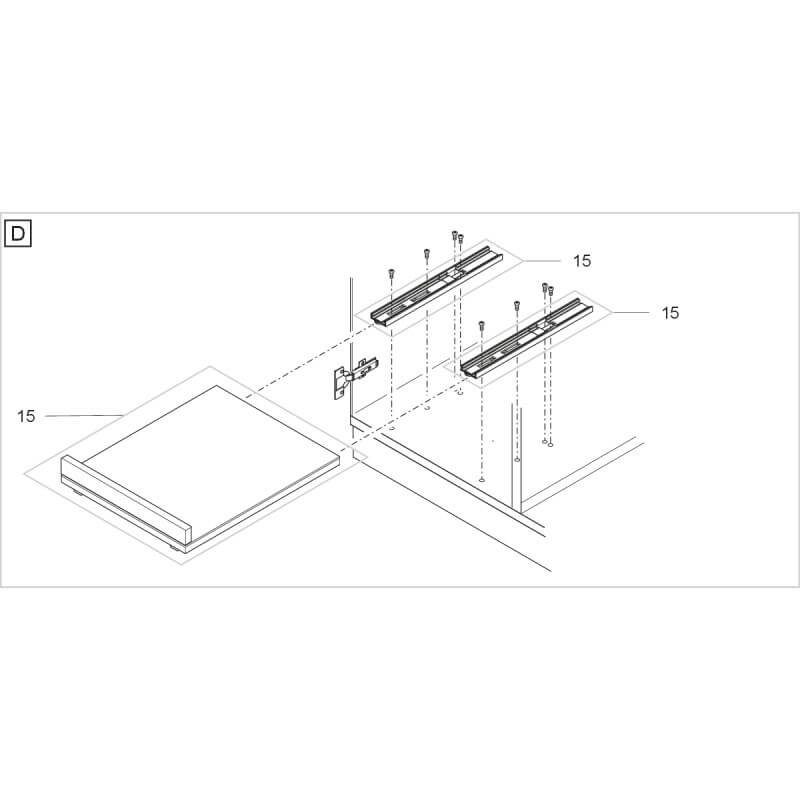 D

15

15

15