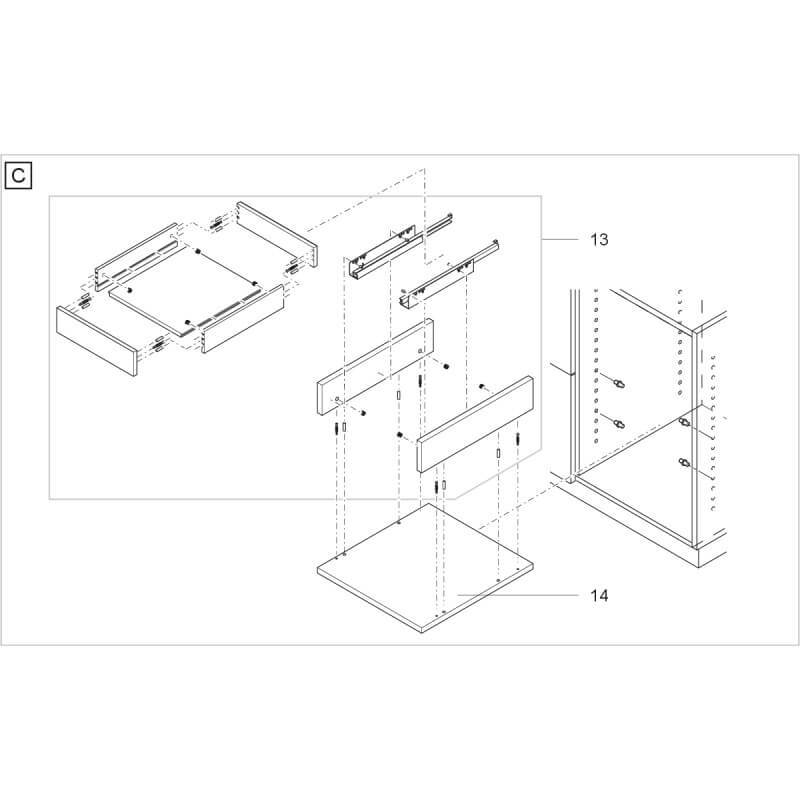 C

13

14