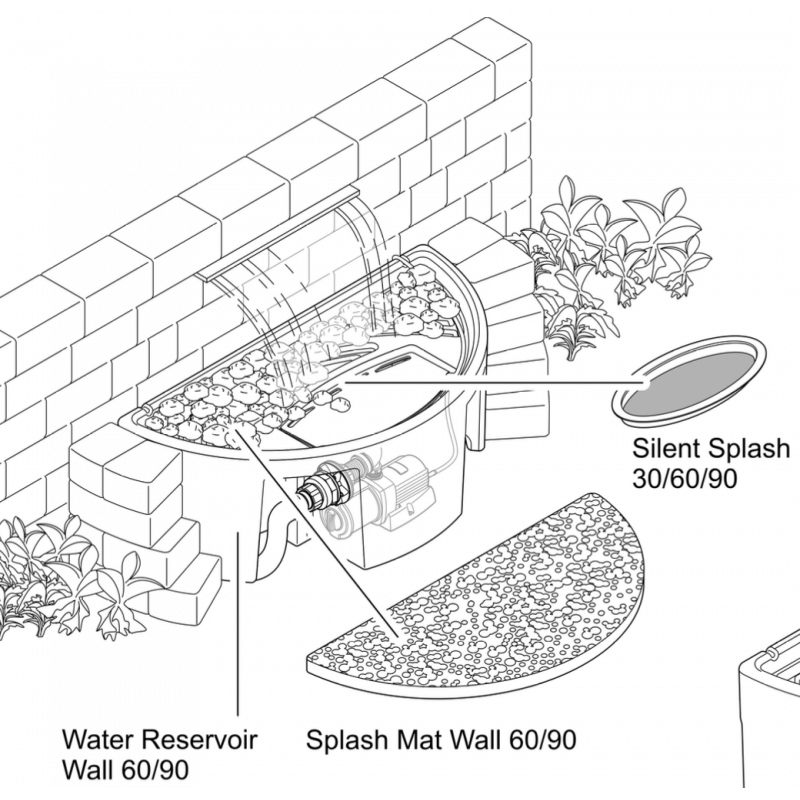 Silent Splash 30/60/90

Water Reservoir Wall 60/90

Splash Mat Wall 60/90