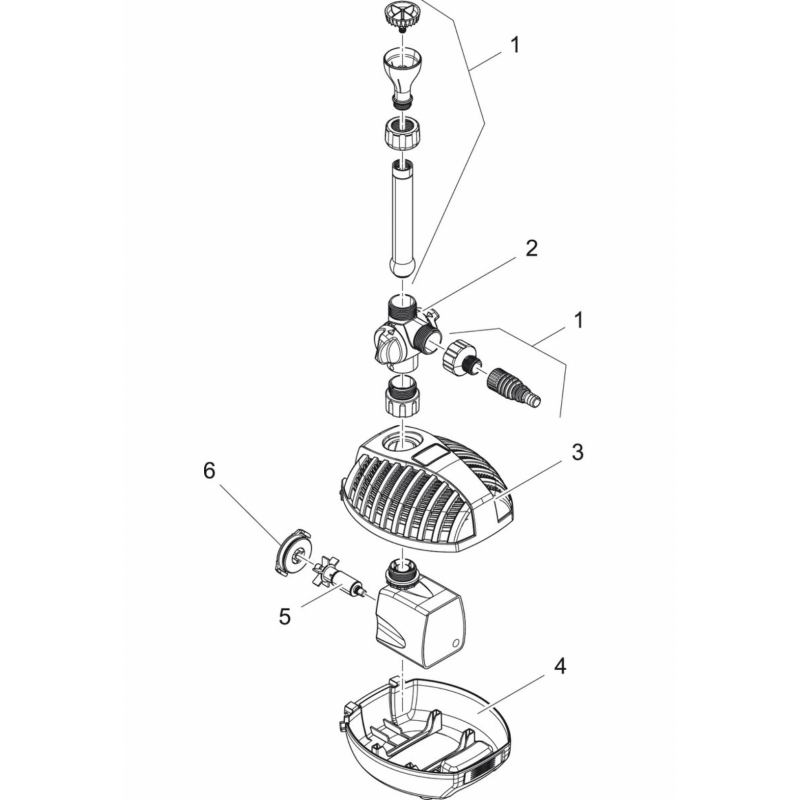 1
2
1
3
6
5
4