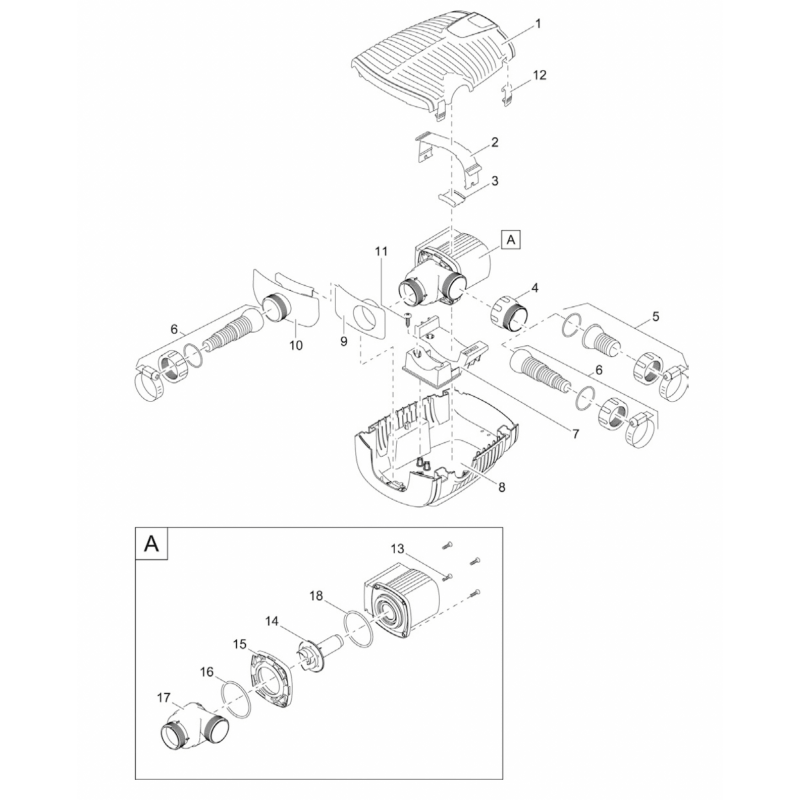 1
12
2
3
A
11
4
5
6
10
9
6
7
8

A
13
18
14
15
16
17