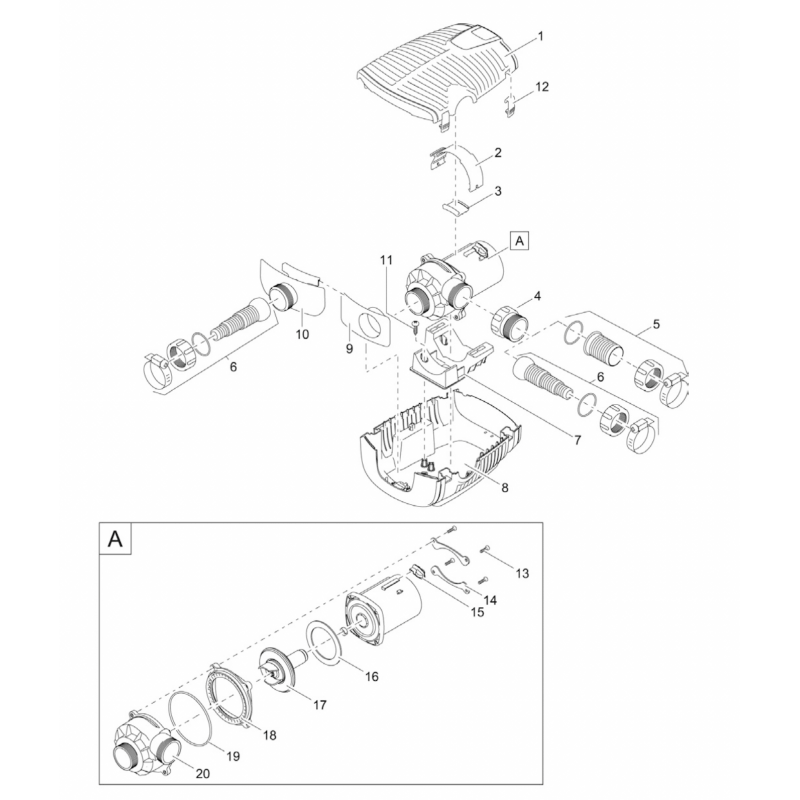 1
12
2
3
A
11
4
5
10
9
6
6
7
8

A
13
14
15
16
17
18
19
20