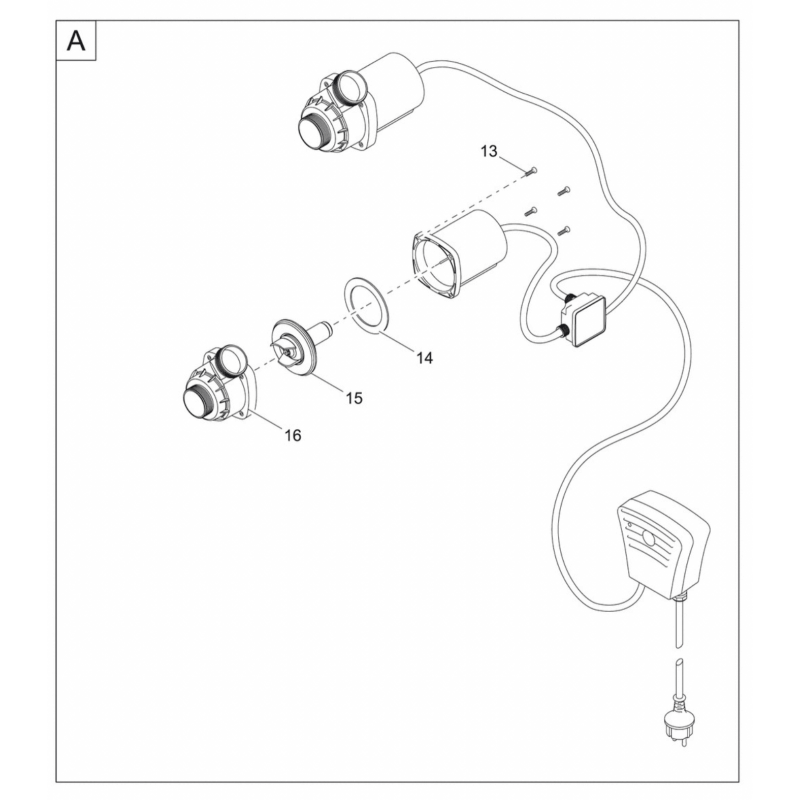 A

13

14

15

16