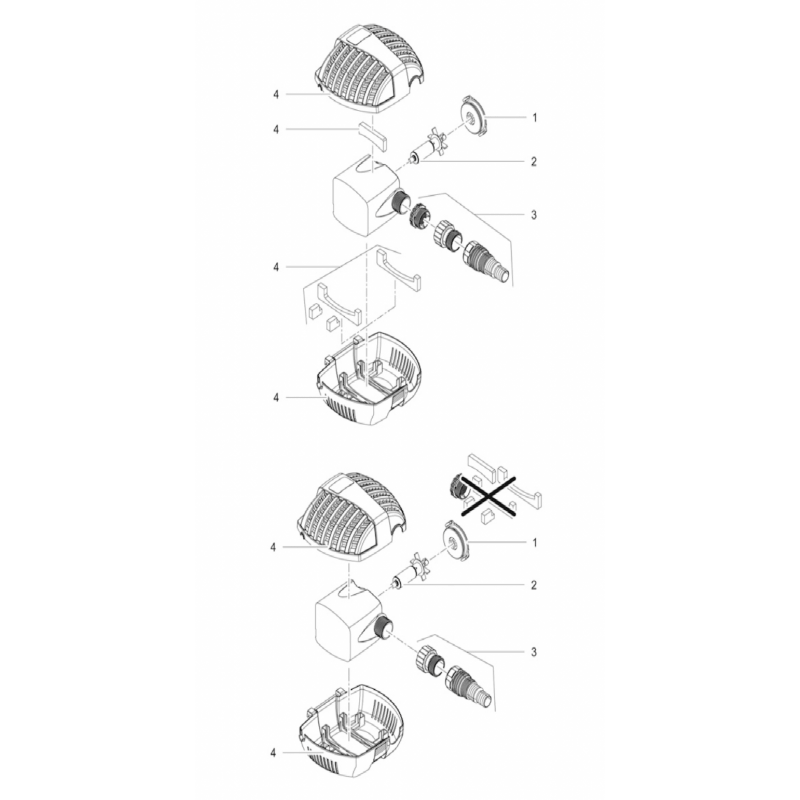 4
4
1
2
3
4
4

4
1
2
3
4