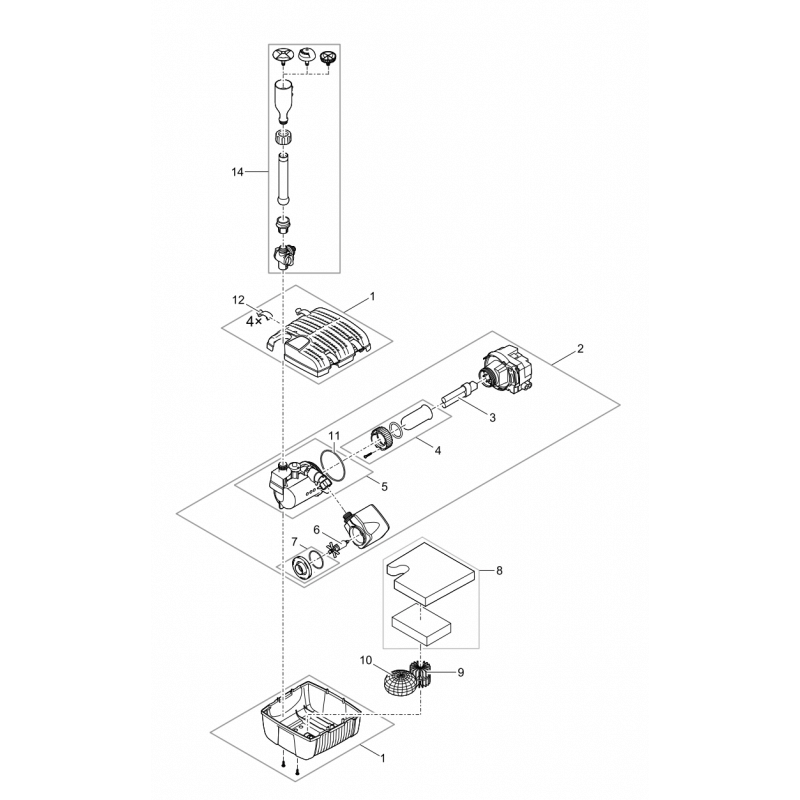 14

12
4×
1

2

3

11

4

5

6
7

8

10
9

1