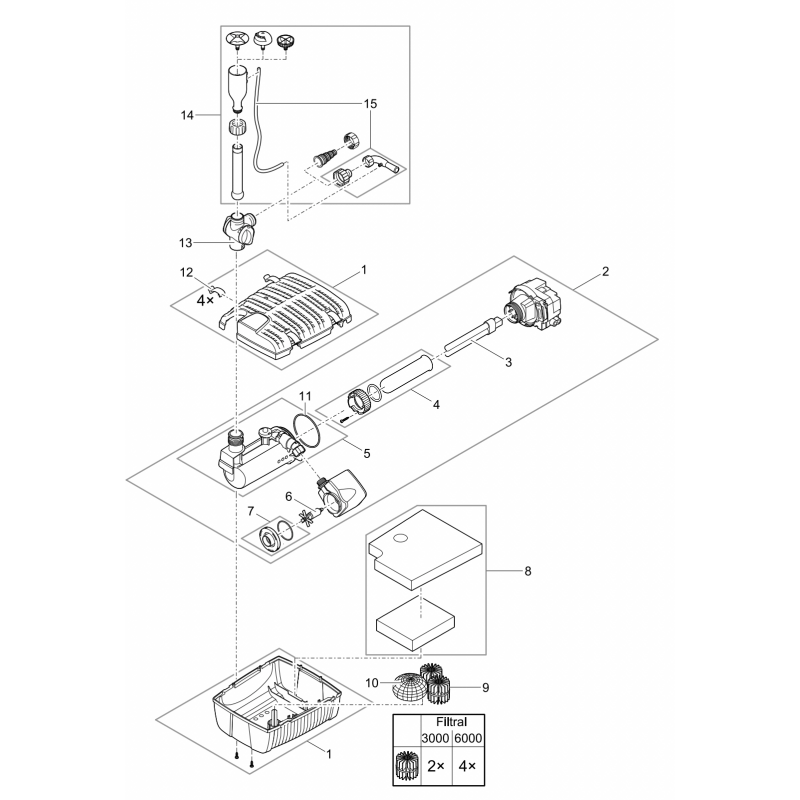 14
15
13
12
4×
1
2
3
4
11
5
6
7
8
10
9
1

| | Filtral | |
|---|---|---|
| | 3000 | 6000 |
| | 2× | 4× |