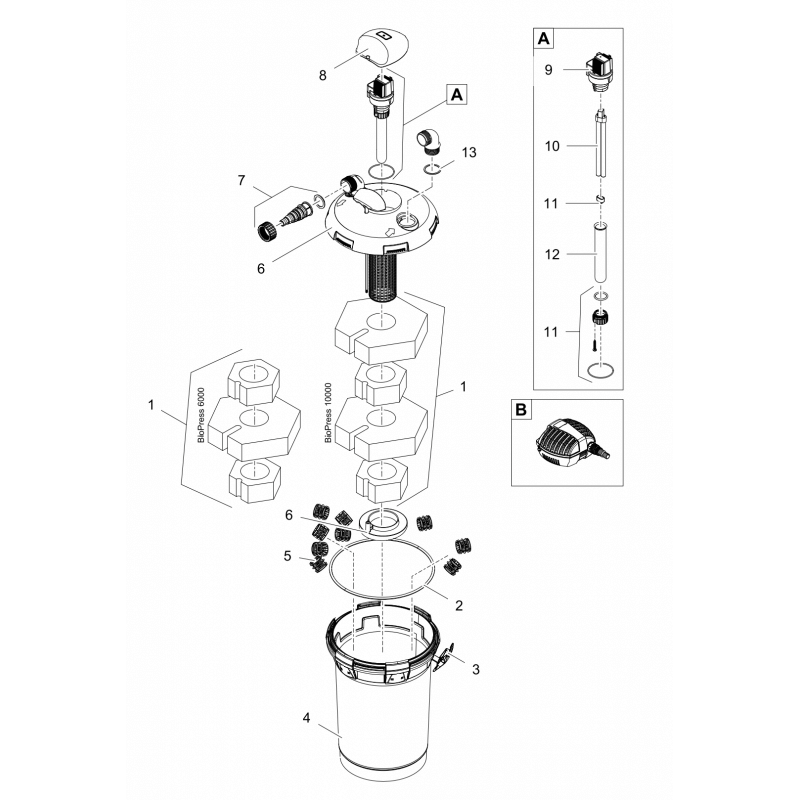 8
A
13
7
6
1
BioPress 6000
BioPress 10000
1
6
5
2
3
4

A
9
10
11
12
11

B