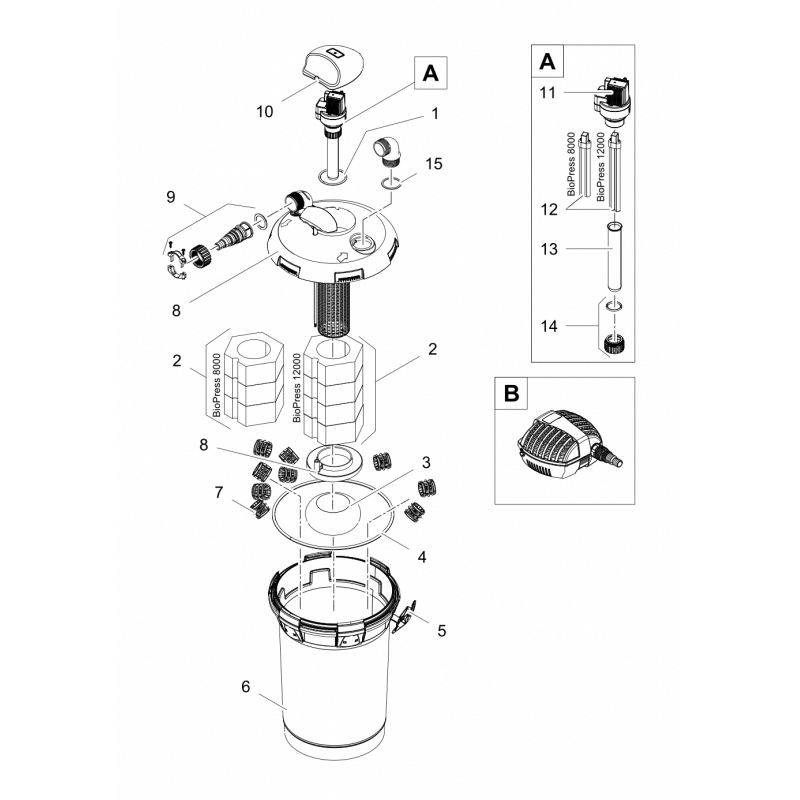 A
10
1
15
9
8
2
BioPress 8000
BioPress 12000
2
8
3
7
4
5
6
A
11
BioPress 8000
BioPress 12000
12
13
14
B