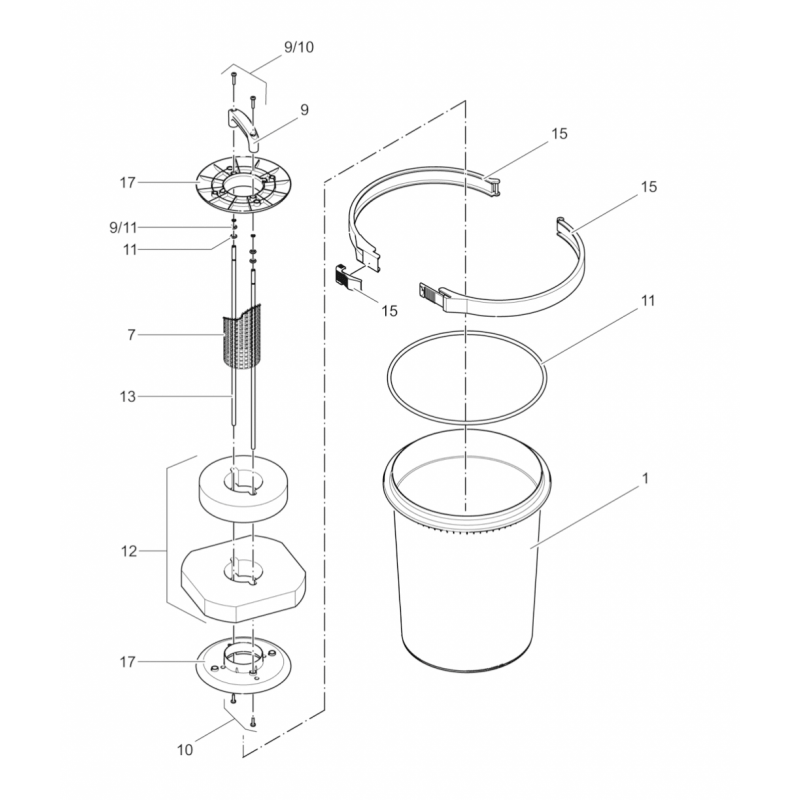 9/10
9
17
9/11
11
7
13
12
17
10
15
15
15
11
1