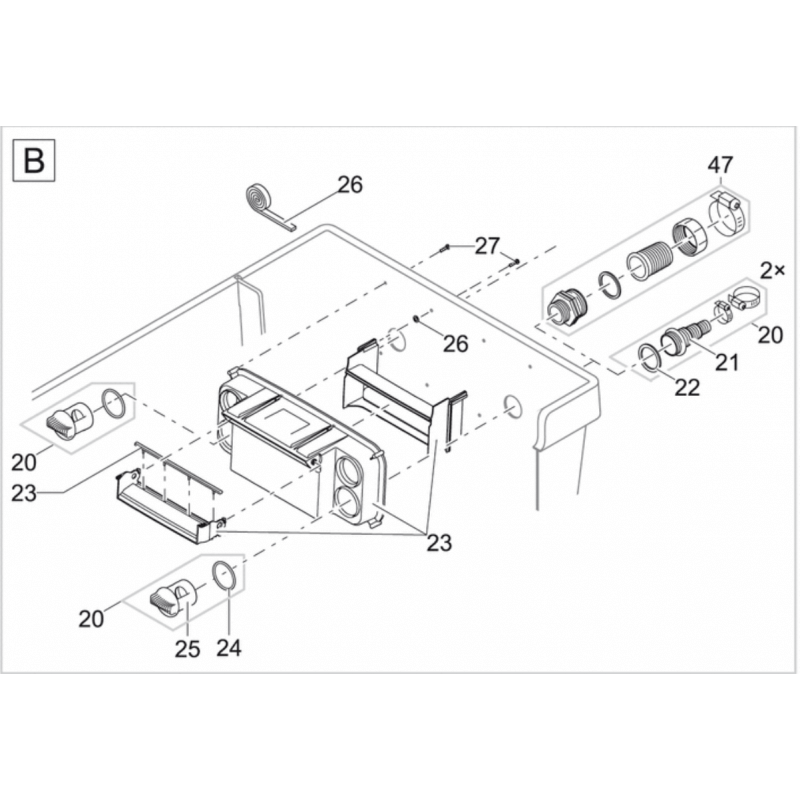 B

26

47

27

2×

26

20

21

22

20

23

23

20

25

24