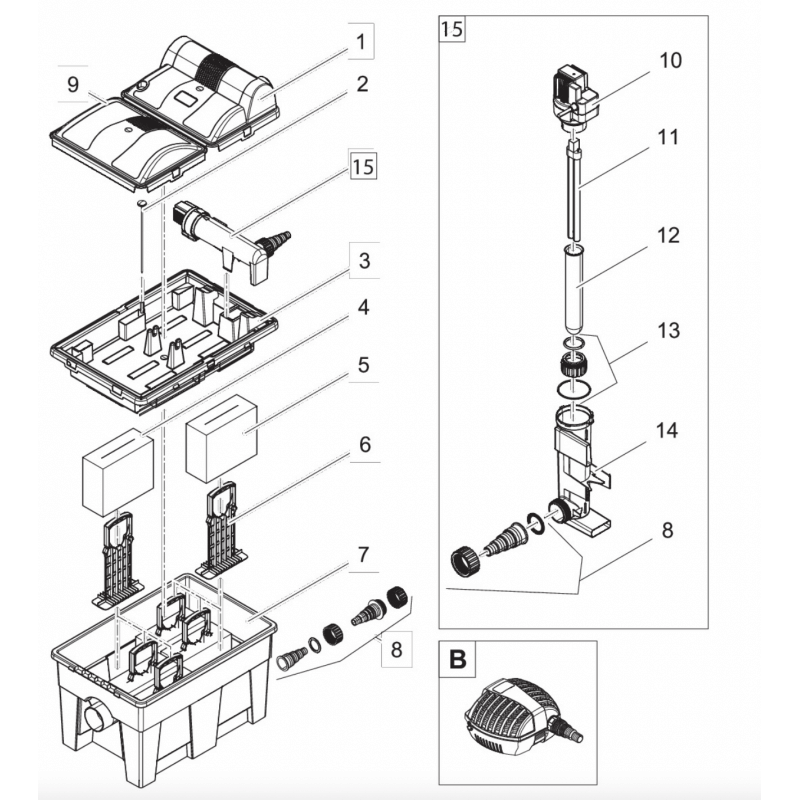 1
9
2
15
3
4
5
6
7
8
15
10
11
12
13
14
8
B