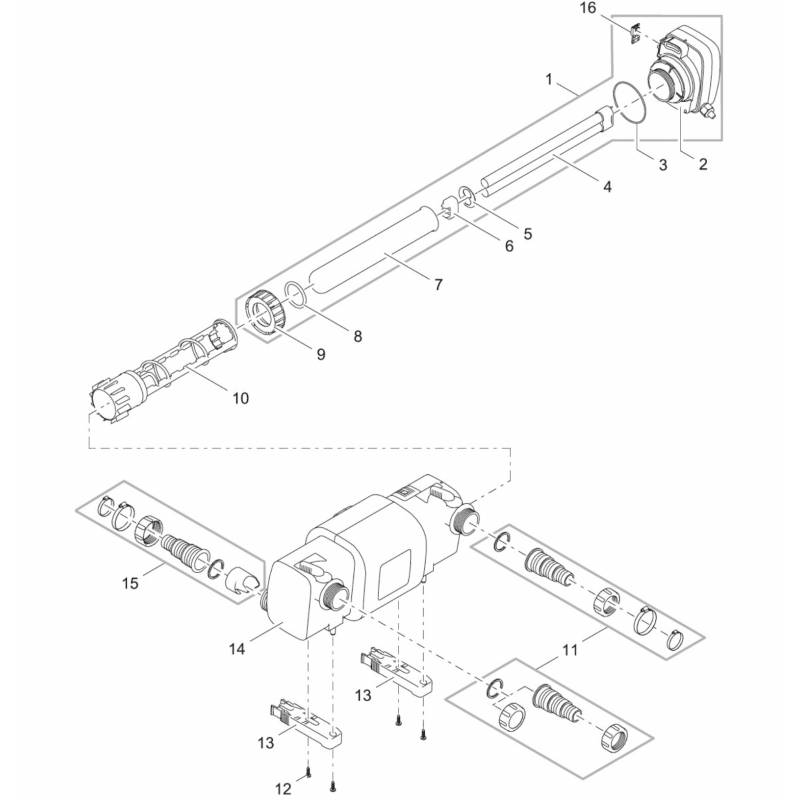 16
1
3
2
4
5
6
7
8
9
10
15
14
11
13
13
12