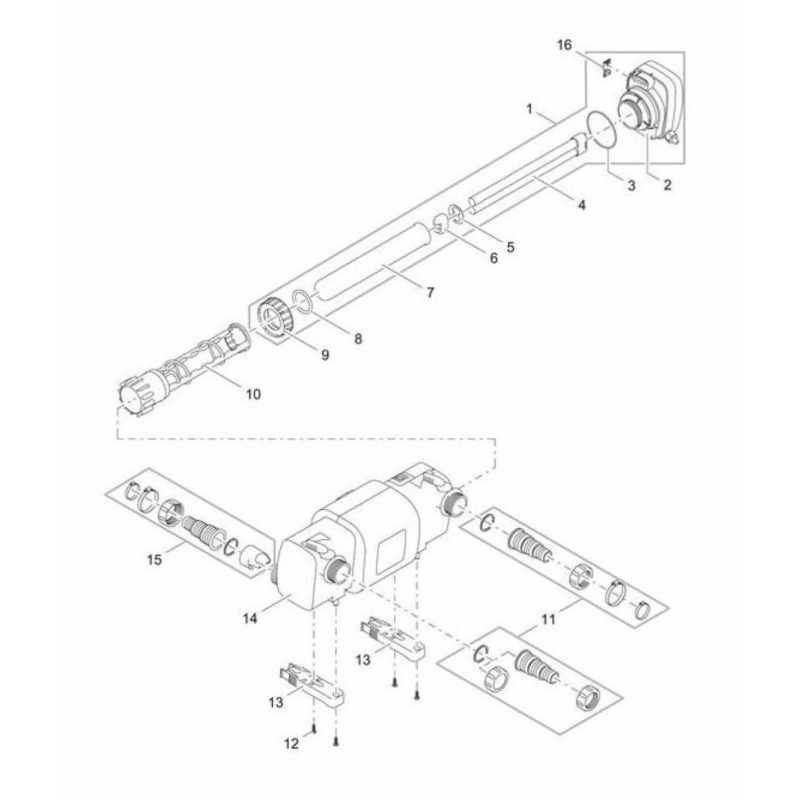 16
1
3
2
4
5
6
7
8
9
10
15
14
11
13
13
12