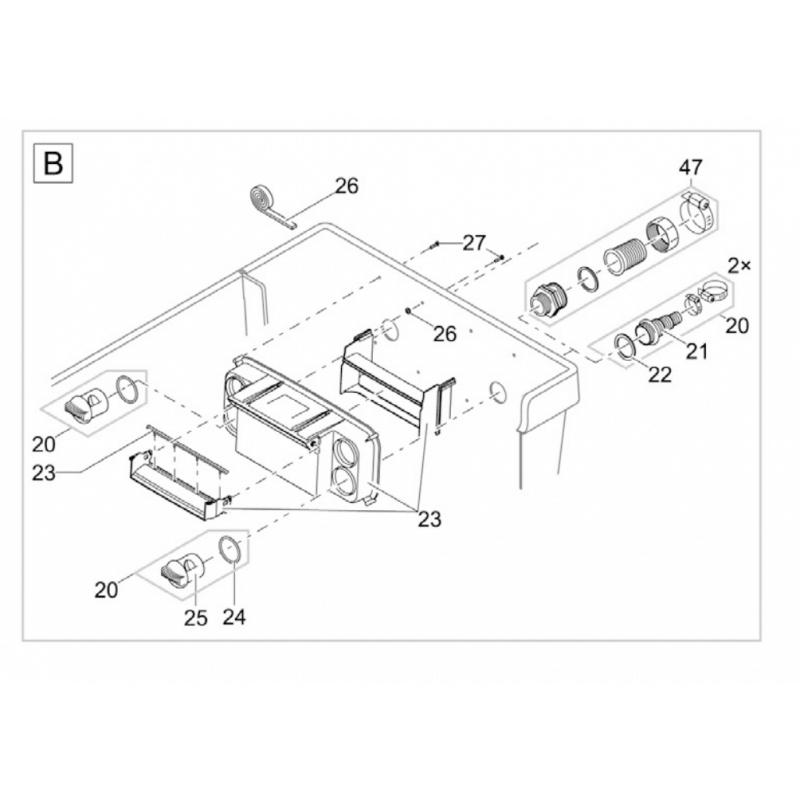 B

26

47

27

2×

26

20

21

22

20

23

23

20

25

24