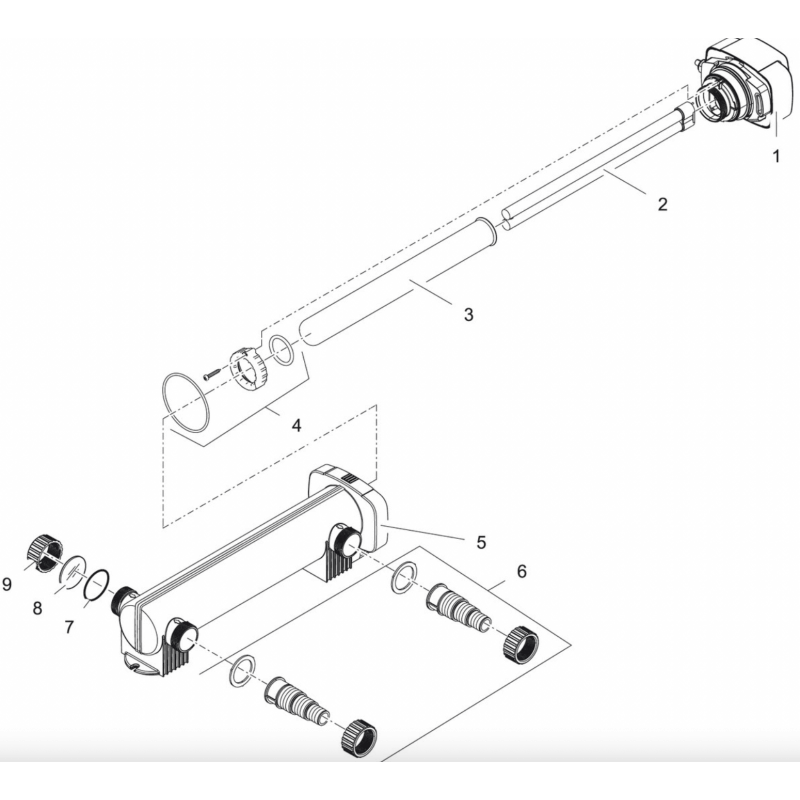 1
2
3
4
5
6
9
8
7