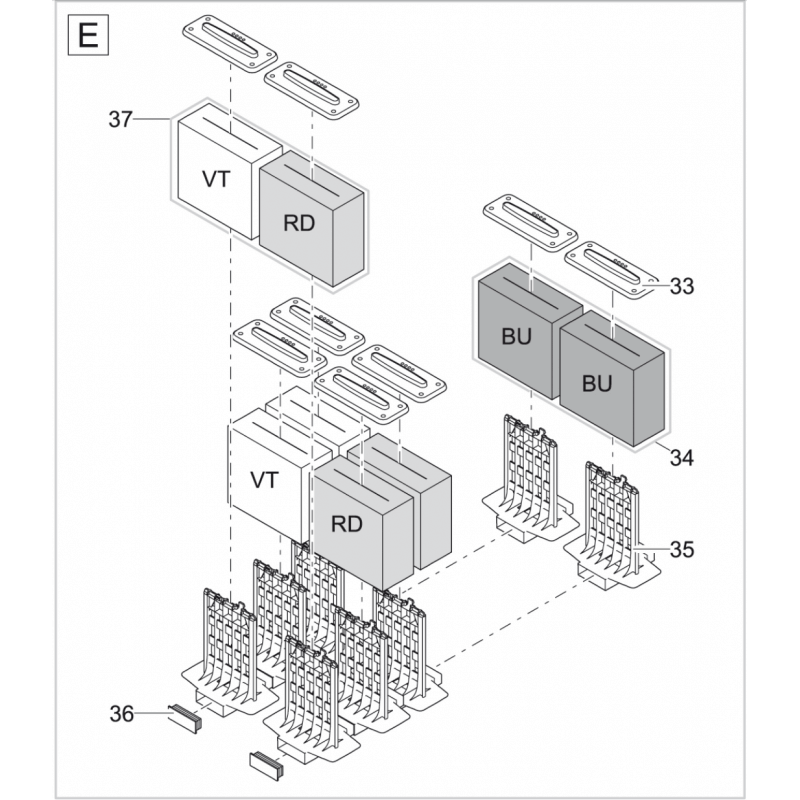 E

37

VT

RD

33

BU

BU

34

VT

RD

35

36