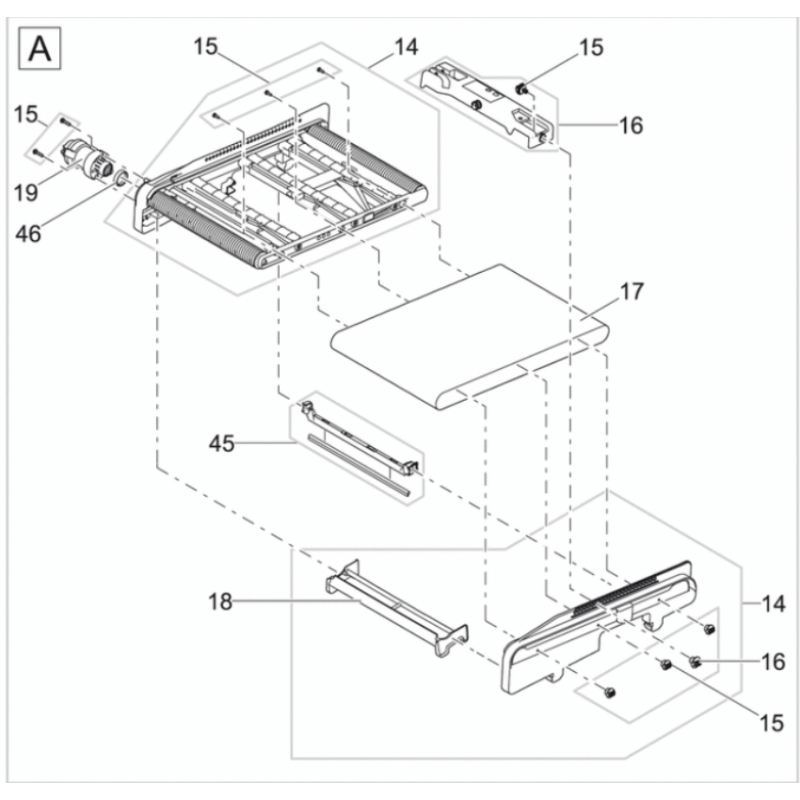 A

15
14
15
16
15
19
46
17
45
18
14
16
15