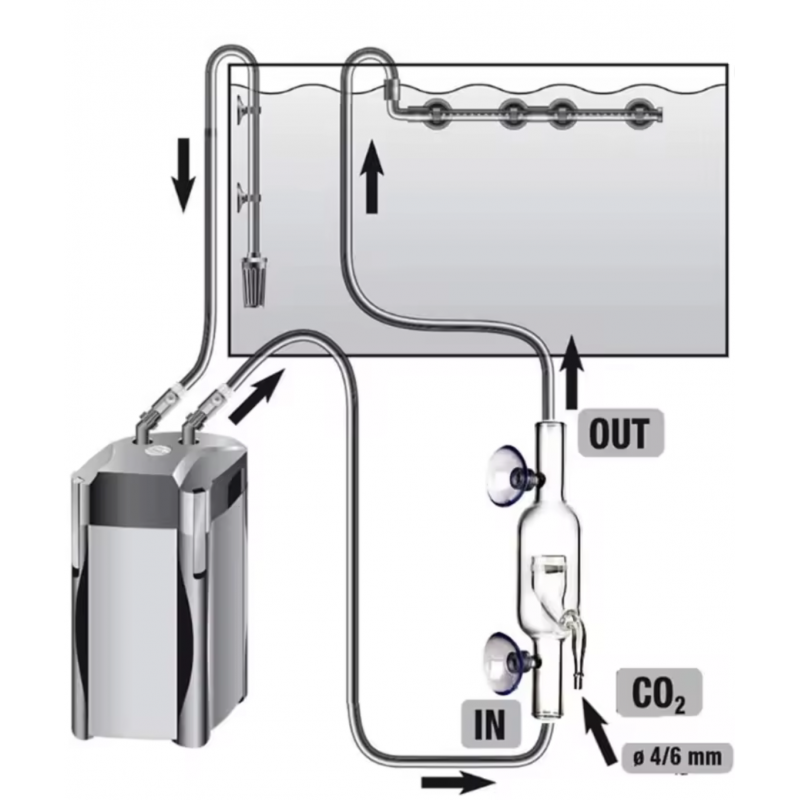 OUT

$CO_2$

IN

ø 4/6 mm