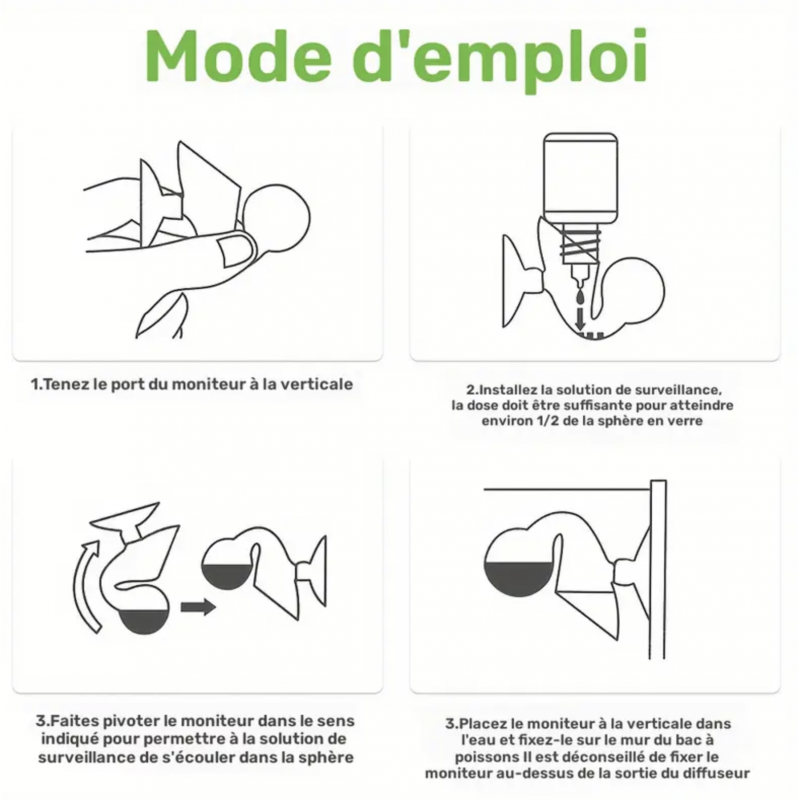 Mode d'emploi

1.Tenez le port du moniteur à la verticale

2.Installez la solution de surveillance, la dose doit être suffisante pour atteindre environ 1/2 de la sphère en verre

3.Faites pivoter le moniteur dans le sens indiqué pour permettre à la solution de surveillance de s'écouler dans la sphère

3.Placez le moniteur à la verticale dans l'eau et fixez-le sur le mur du bac à poissons Il est déconseillé de fixer le moniteur au-dessus de la sortie du diffuseur