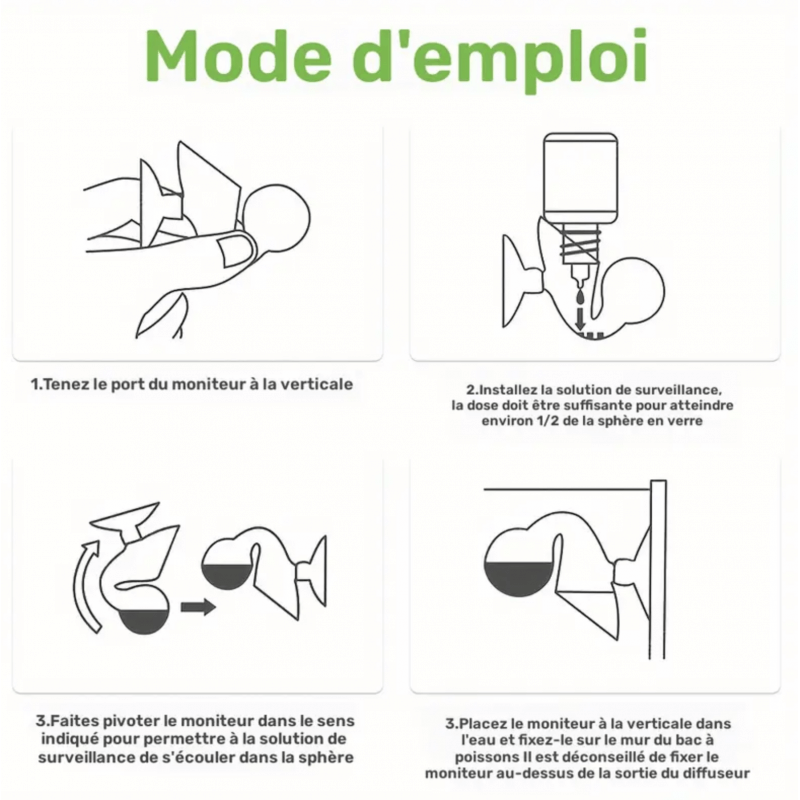 Mode d'emploi

1.Tenez le port du moniteur à la verticale

2.Installez la solution de surveillance, la dose doit être suffisante pour atteindre environ 1/2 de la sphère en verre

3.Faites pivoter le moniteur dans le sens indiqué pour permettre à la solution de surveillance de s'écouler dans la sphère

3.Placez le moniteur à la verticale dans l'eau et fixez-le sur le mur du bac à poissons Il est déconseillé de fixer le moniteur au-dessus de la sortie du diffuseur