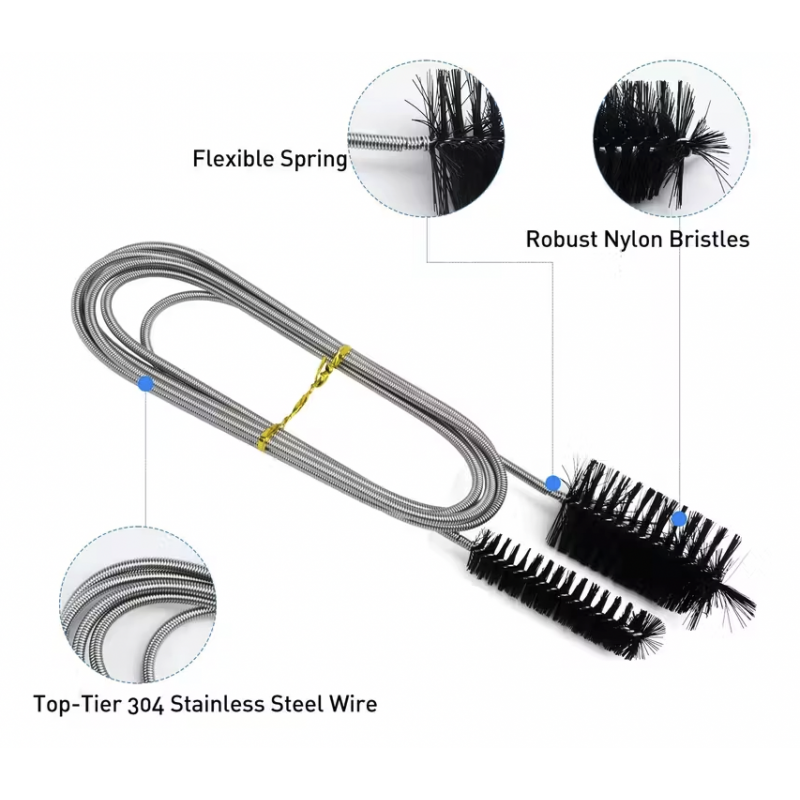 Flexible Spring

Robust Nylon Bristles

Top-Tier 304 Stainless Steel Wire