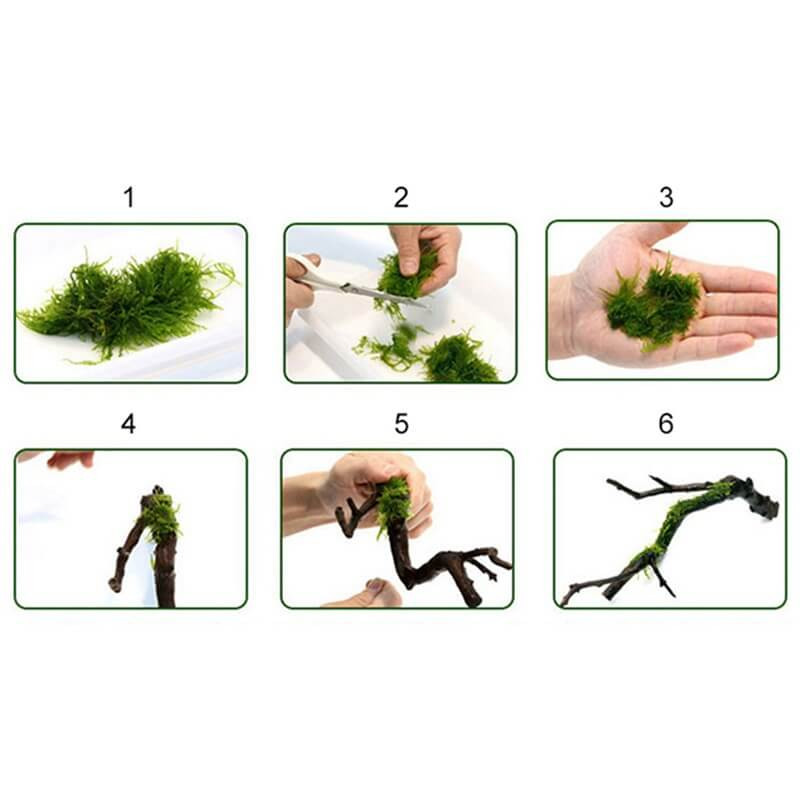 1

2

3

4

5

6