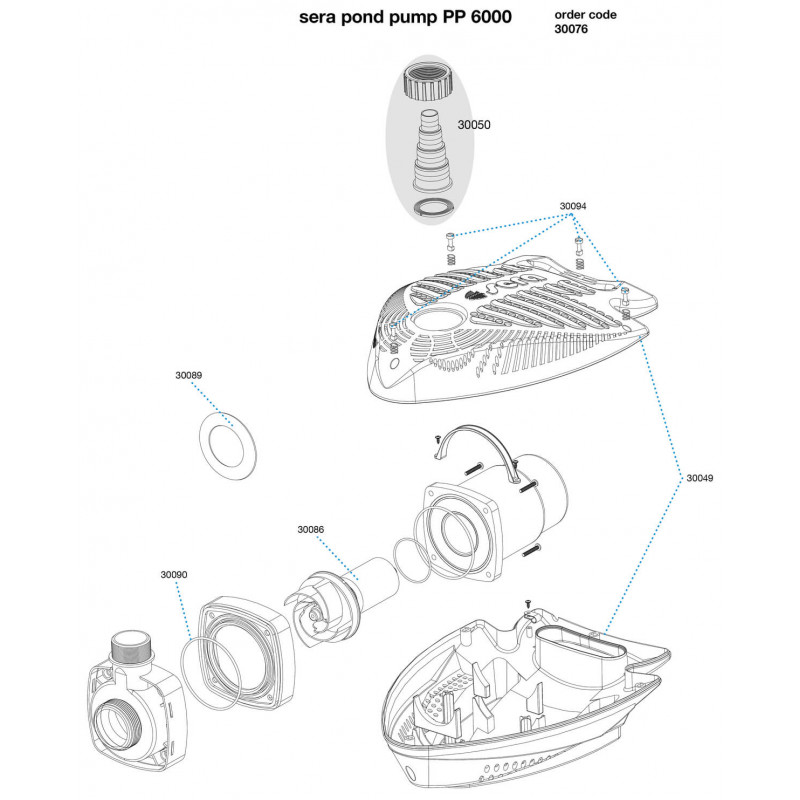 sera pond pump PP 6000

order code
30076

30050

30094

30089

30049

30086

30090