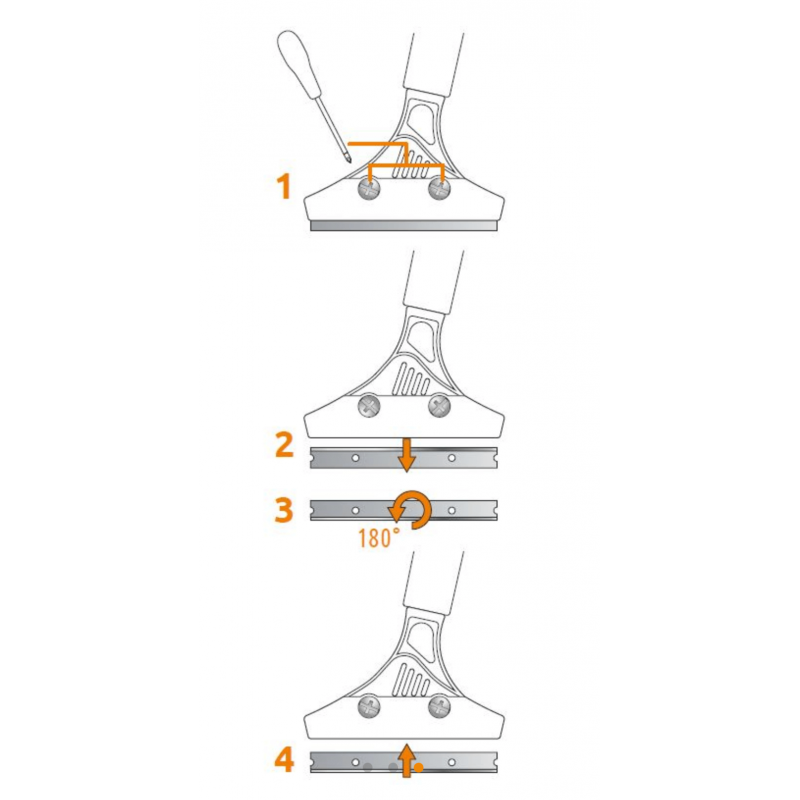 1

2

3

180°

4